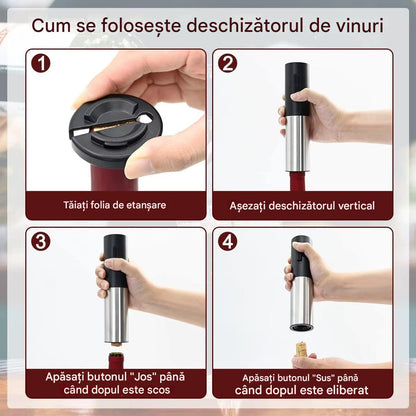 Cum se folosește deschizătorul de vinuri

1

Tăiați folia de etanșare

2

Așezați deschizătorul vertical

3

Apăsați butonul "Jos" până când dopul este scos

4

Apăsați butonul "Sus" până când dopul este eliberat